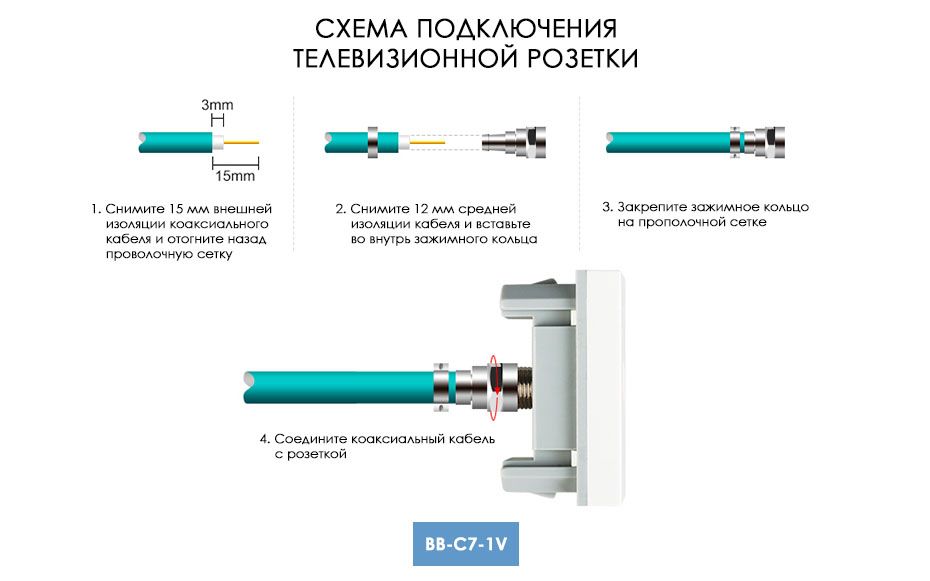 СХЕМА ПОДКЛЮЧЕНИЯ
ТЕЛЕВИЗИОННОЙ РОЗЕТКИ

3mm

15mm

1. Снимите 15 мм внешней изоляции коаксиального кабеля и отогните назад проволочную сетку

2. Снимите 12 мм средней изоляции кабеля и вставьте во внутрь зажимного кольца

3. Закрепите зажимное кольцо на прополочной сетке

4. Соедините коаксиальный кабель с розеткой

BB-C7-1V