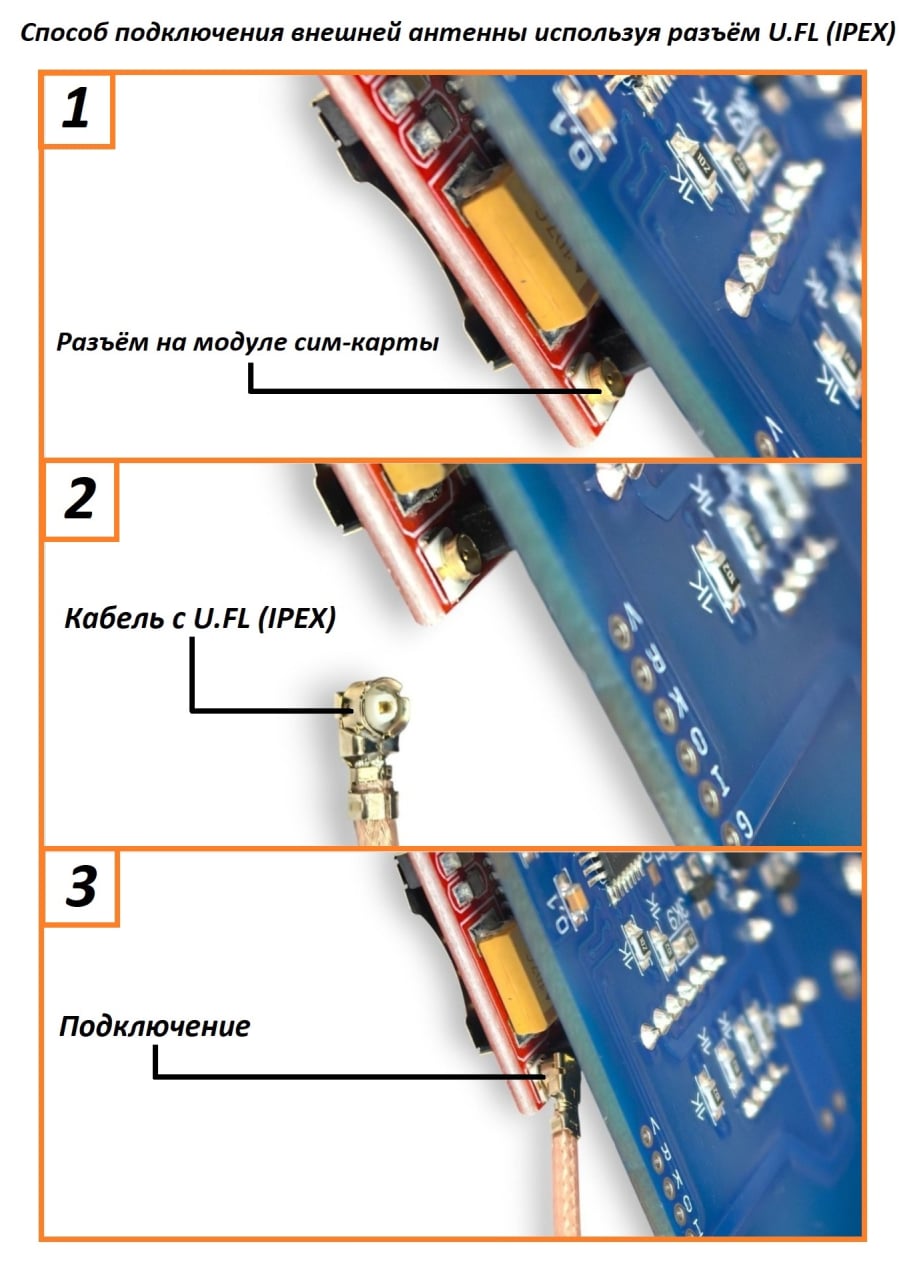 Способ подключения внешней антенны используя разъём U.FL (IPEX)

1

Разъём на модуле сим-карты

2

Кабель с U.FL (IPEX)

3

Подключение