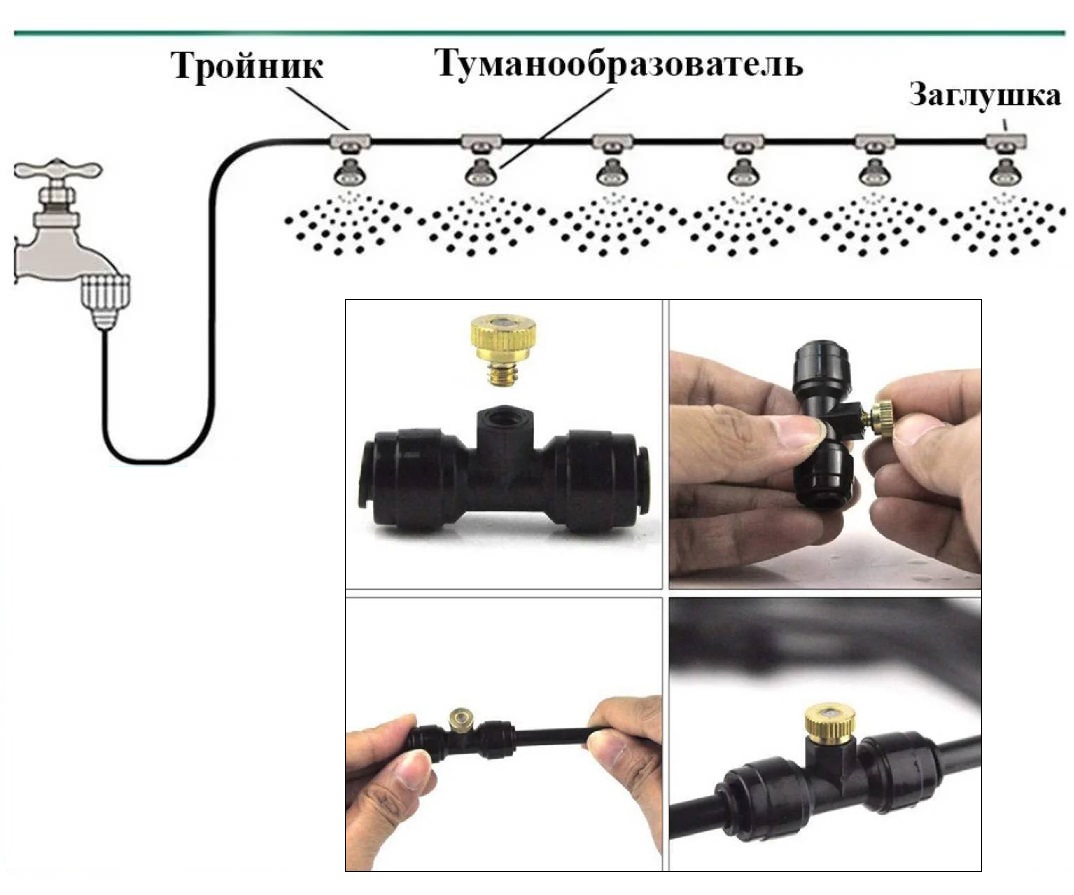 Тройник
Туманообразователь
Заглушка