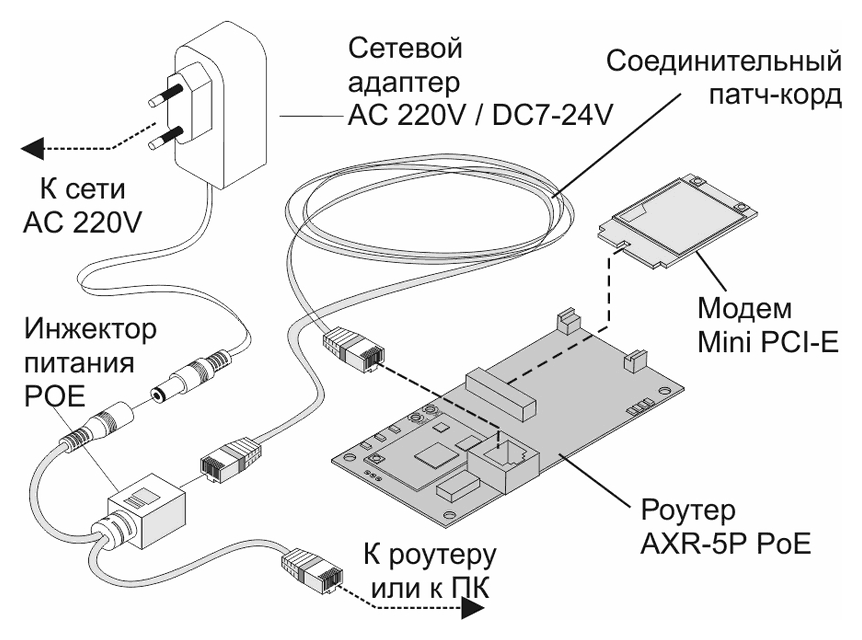 Сетевой адаптер AC 220V / DC7-24V

Соединительный патч-корд

К сети AC 220V

Модем Mini PCI-E

Инжектор питания POE

Роутер AXR-5P PoE

К роутеру или к ПК