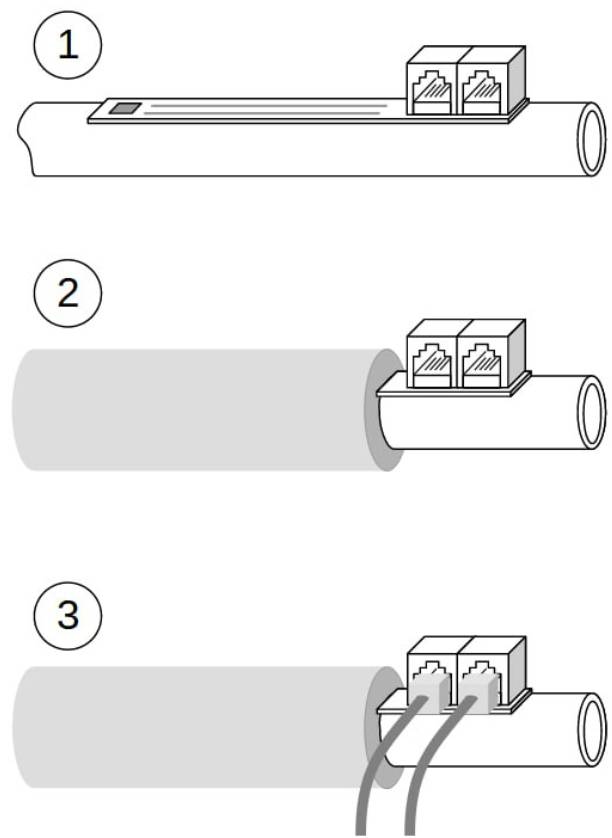 1

2

3