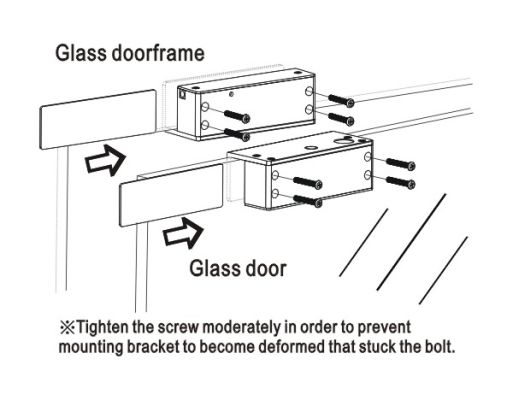 Glass doorframe

Glass door

※Tighten the screw moderately in order to prevent mounting bracket to become deformed that stuck the bolt.