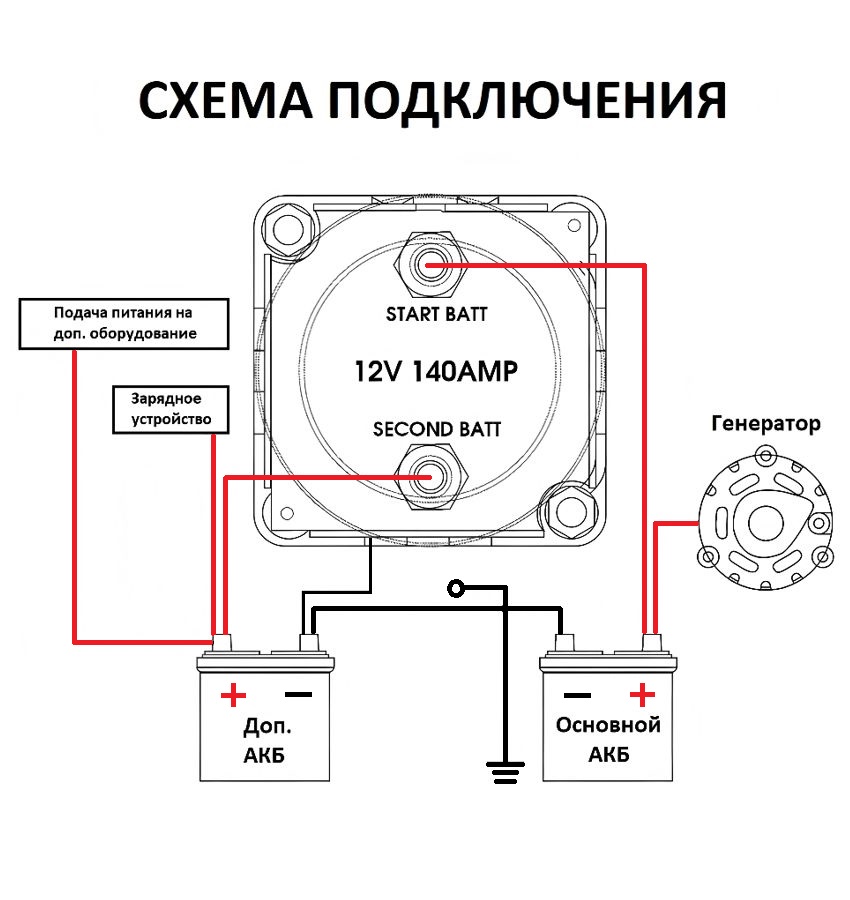 СХЕМА ПОДКЛЮЧЕНИЯ

Подача питания на доп. оборудование

Зарядное устройство

START BATT

12V 140AMP

SECOND BATT

Генератор

+ −

Доп. АКБ

− +

Основной АКБ